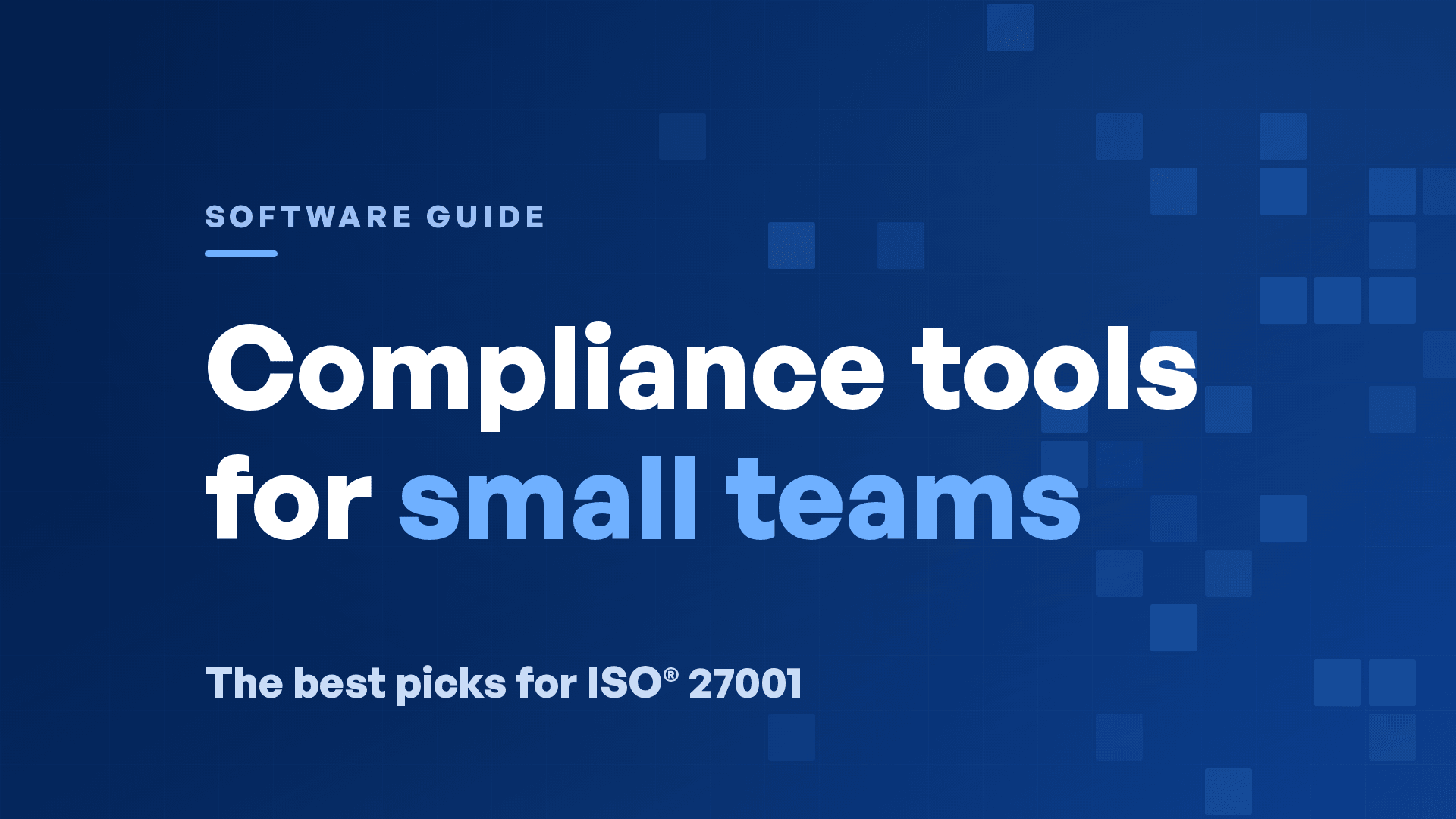 SOFTWARE GUIDE

Compliance tools for small teams

The best picks for ISO® 27001